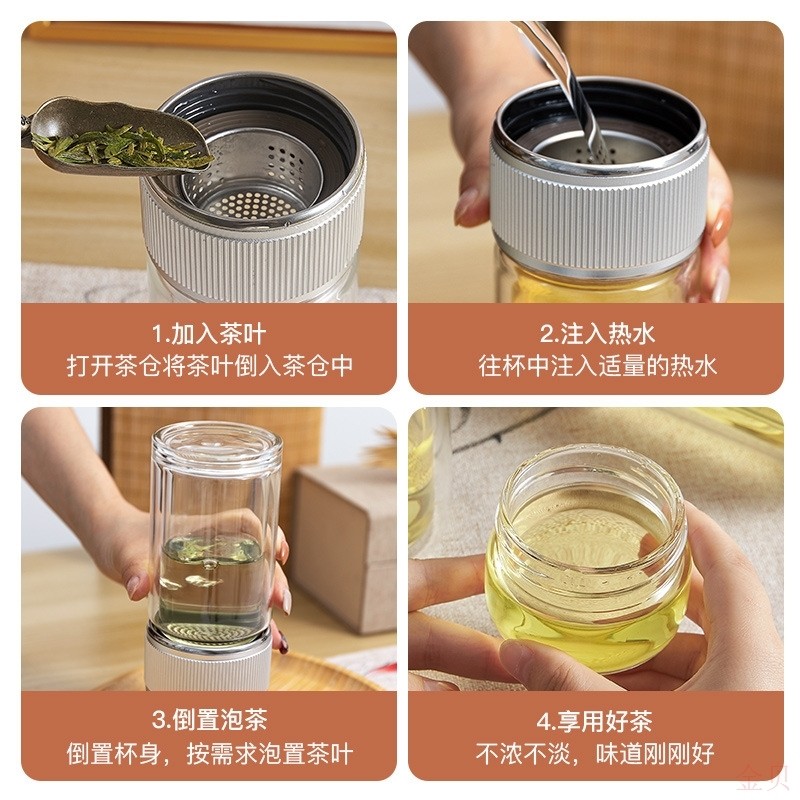 1.加入茶叶
打开茶仓将茶叶倒入茶仓中

2.注入热水
往杯中注入适量的热水

3.倒置泡茶
倒置杯身，按需求泡置茶叶

4.享用好茶
不浓不淡，味道刚刚好

金贝